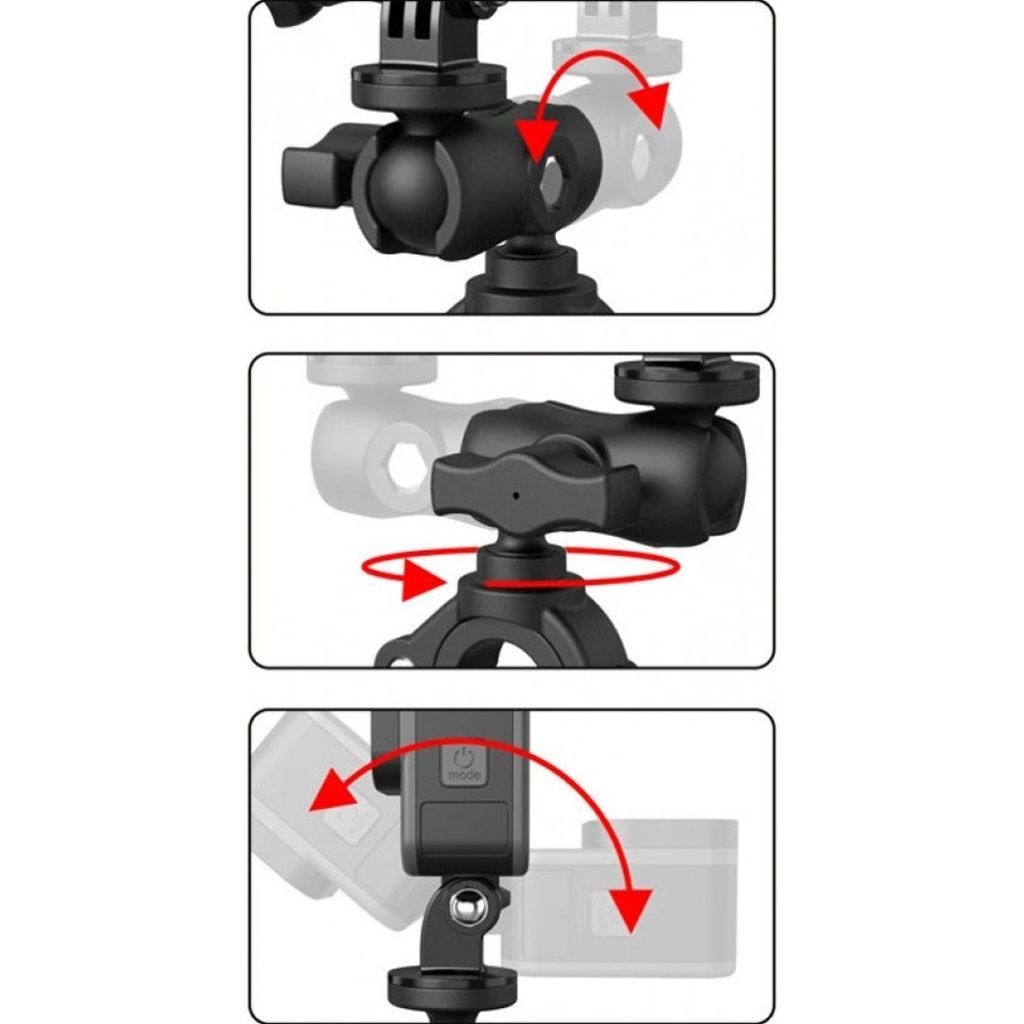 mode