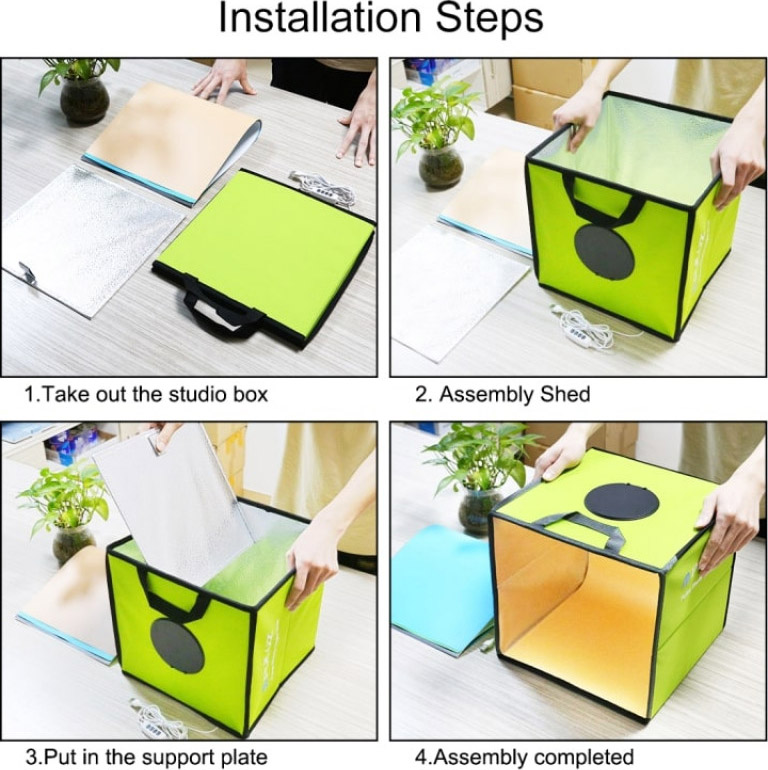 Installation Steps

1.Take out the studio box

2. Assembly Shed

3.Put in the support plate

4.Assembly completed