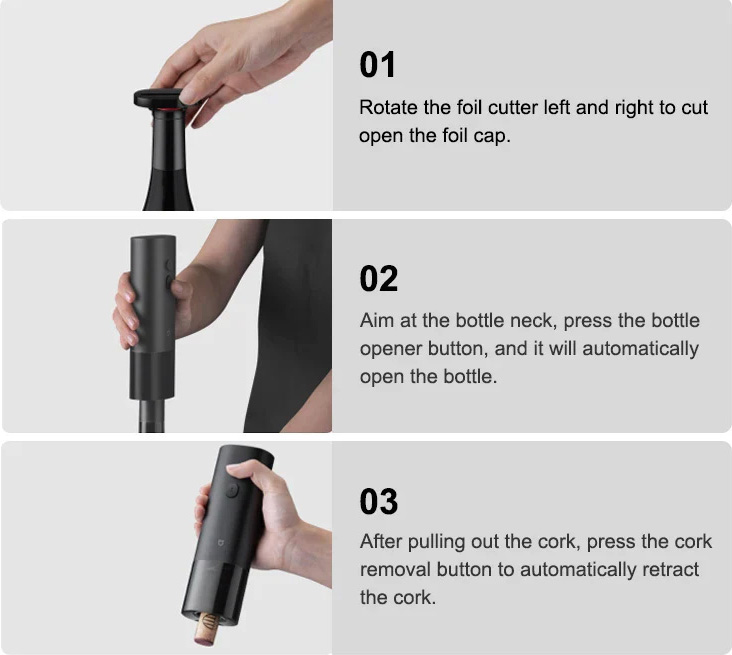 01

Rotate the foil cutter left and right to cut open the foil cap.

02

Aim at the bottle neck, press the bottle opener button, and it will automatically open the bottle.

03

After pulling out the cork, press the cork removal button to automatically retract the cork.