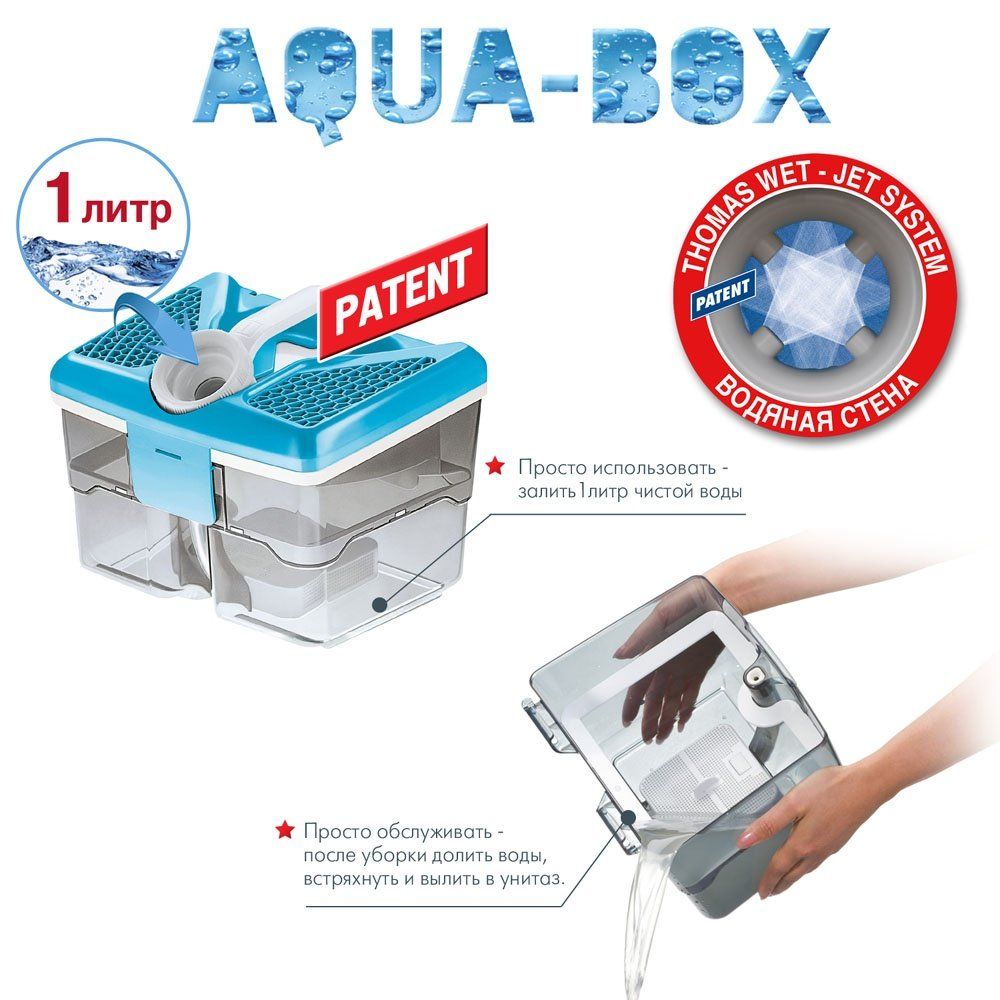 AQUA-BOX

1 литр

PATENT

THOMAS WET - JET SYSTEM
PATENT
ВОДЯНАЯ СТЕНА

Просто использовать - залить1литр чистой воды

Просто обслуживать - после уборки долить воды, встряхнуть и вылить в унитаз.