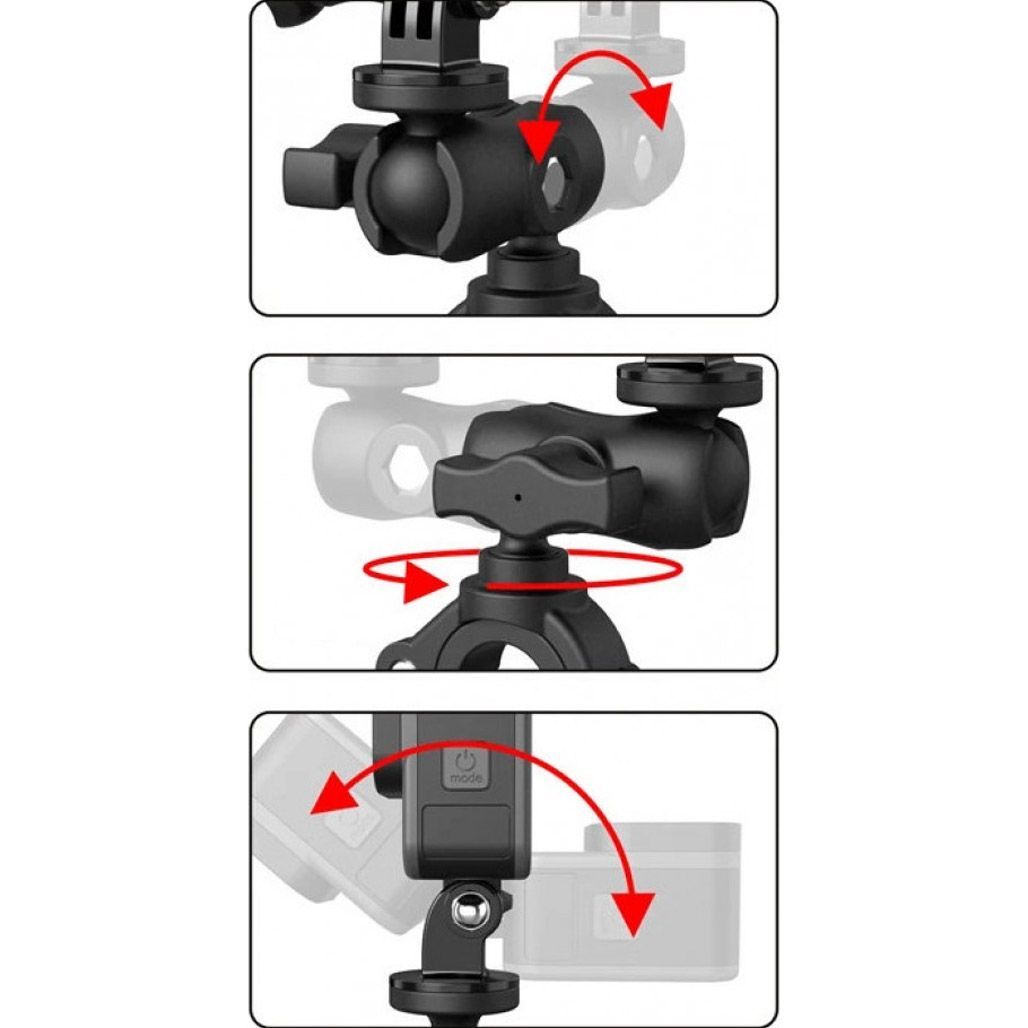 mode