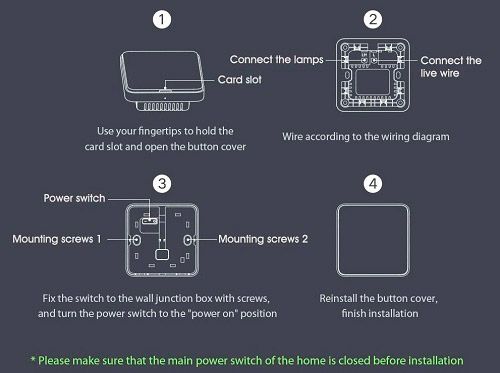 1

Card slot

Use your fingertips to hold the card slot and open the button cover

2

Connect the lamps

Connect the live wire

Wire according to the wiring diagram

3

Power switch

Mounting screws 1

Mounting screws 2

Fix the switch to the wall junction box with screws, and turn the power switch to the "power on" position

4

Reinstall the button cover, finish installation

* Please make sure that the main power switch of the home is closed before installation