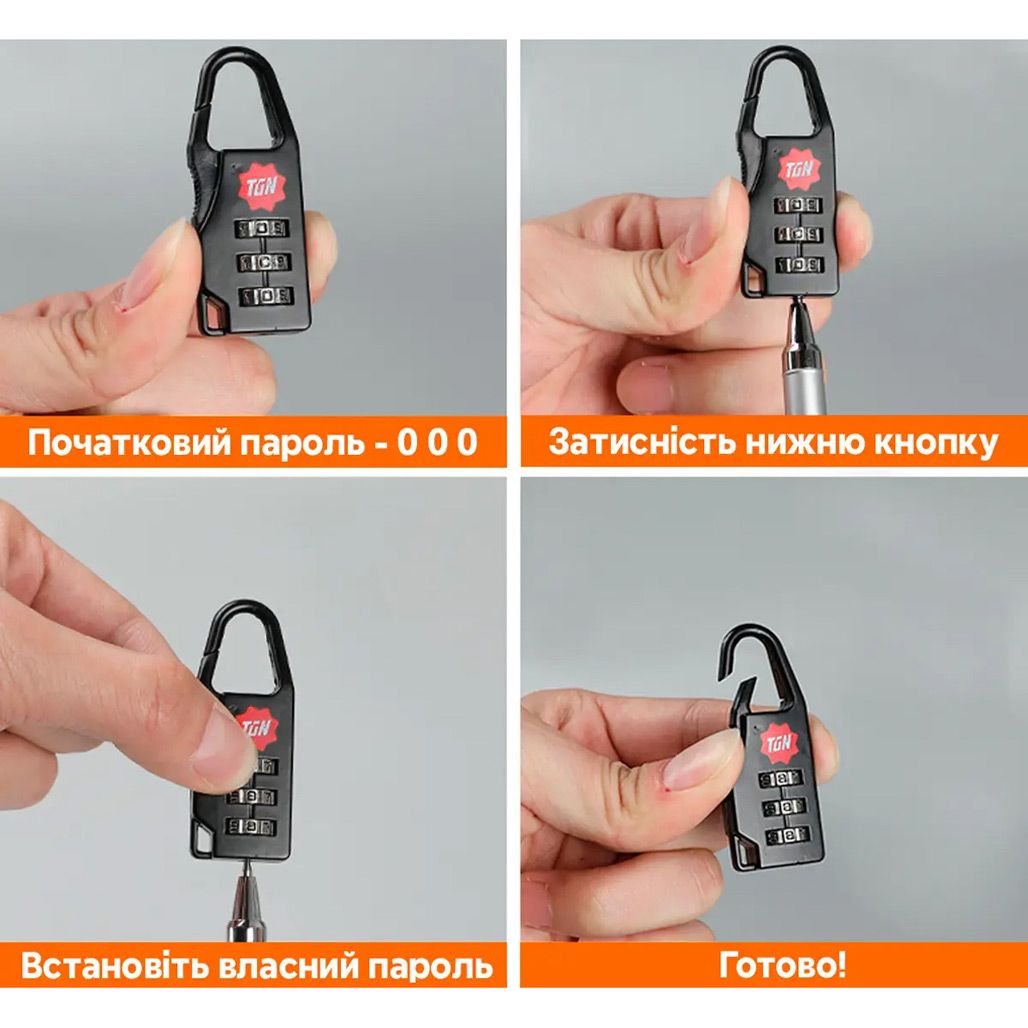 TGN

Початковий пароль - 0 0 0

TGN

Затисність нижню кнопку

TGN

Встановіть власний пароль

TGN

Готово!