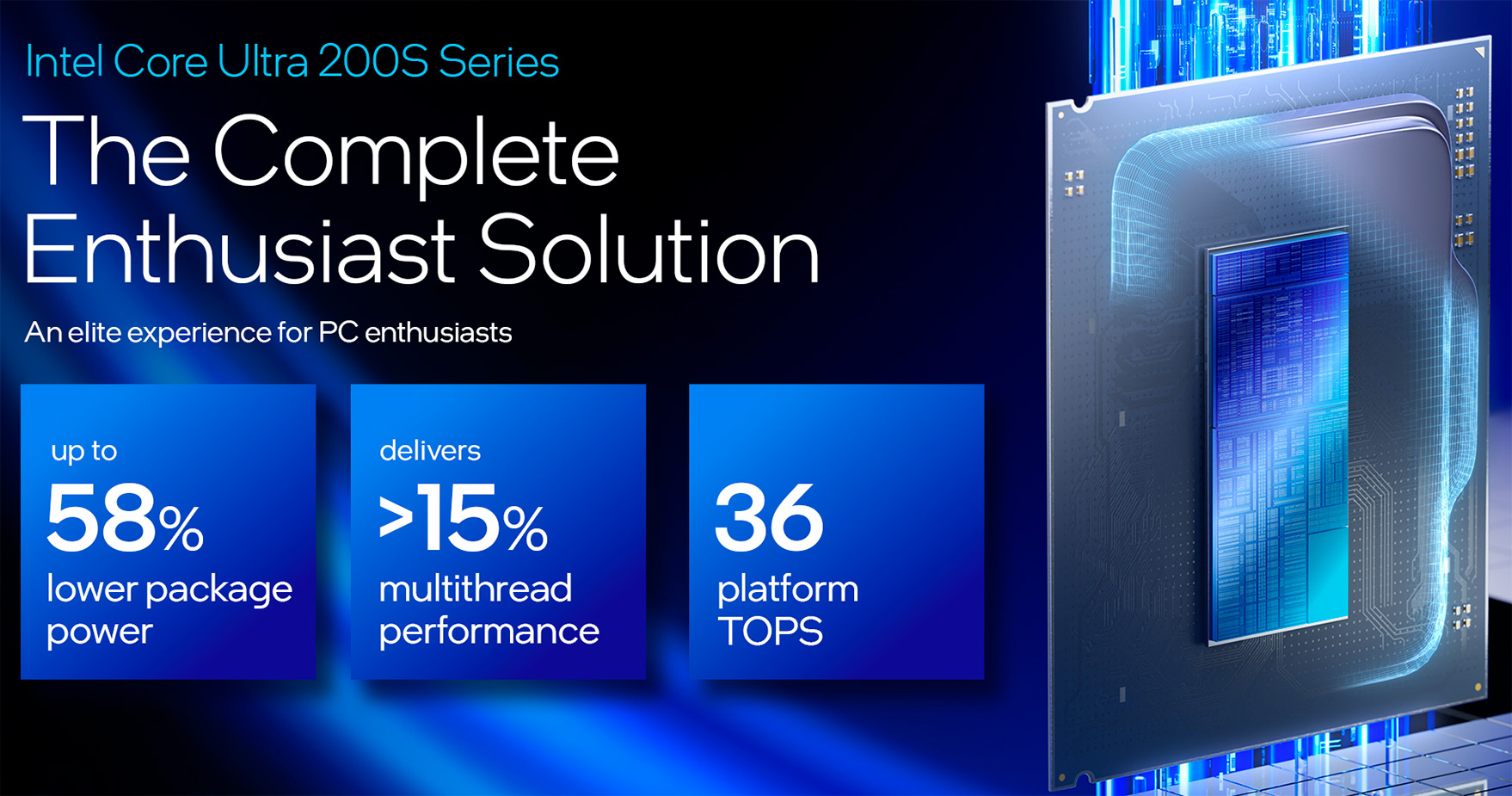 Intel Core Ultra 200S Series

The Complete Enthusiast Solution

An elite experience for PC enthusiasts

up to 58% lower package power

delivers >15% multithread performance

36 platform TOPS