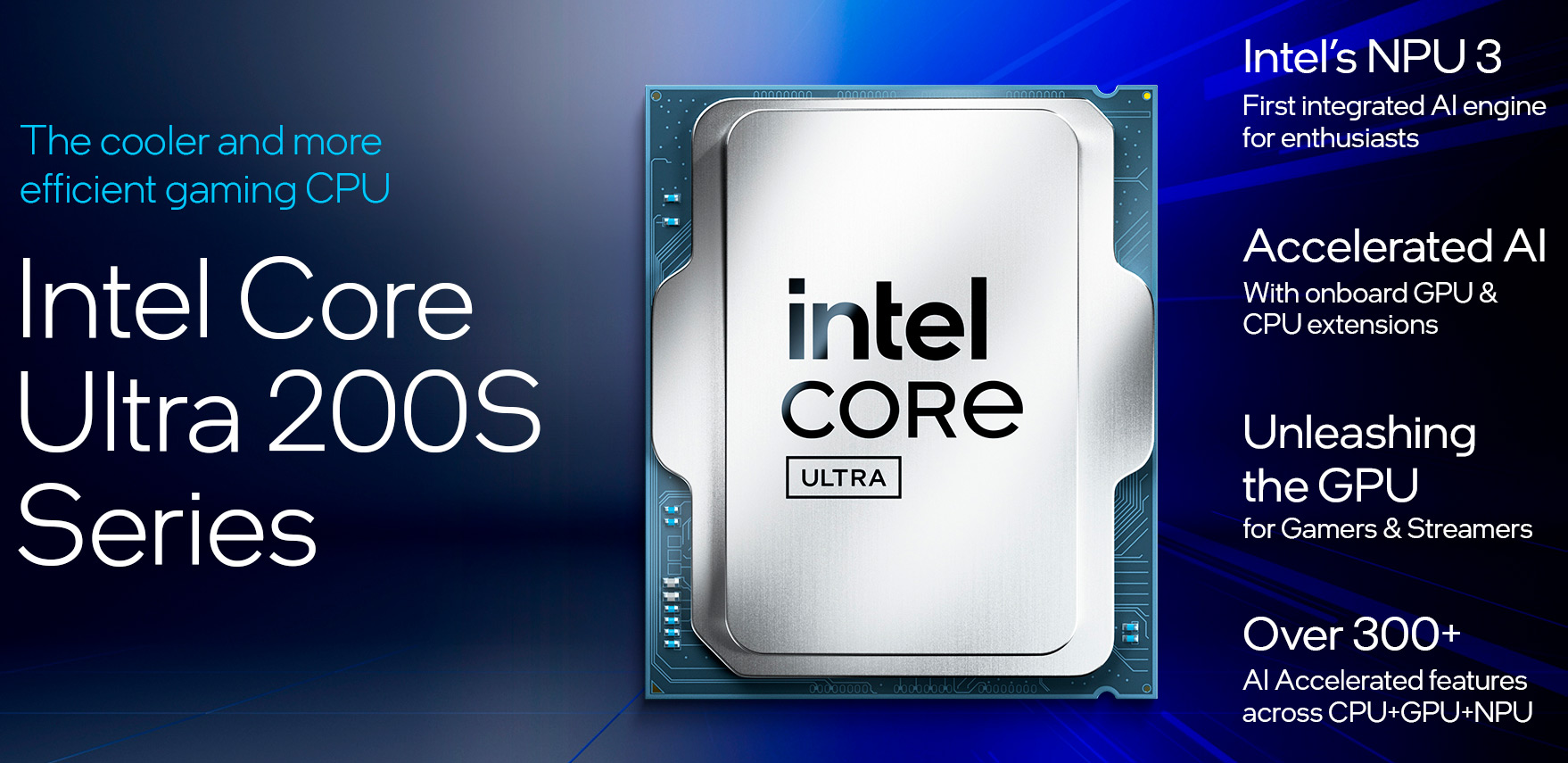 The cooler and more efficient gaming CPU

Intel Core Ultra 200S Series

intel
CORE
ULTRA

Intel's NPU 3
First integrated AI engine for enthusiasts

Accelerated AI
With onboard GPU & CPU extensions

Unleashing the GPU
for Gamers & Streamers

Over 300+
AI Accelerated features across CPU+GPU+NPU